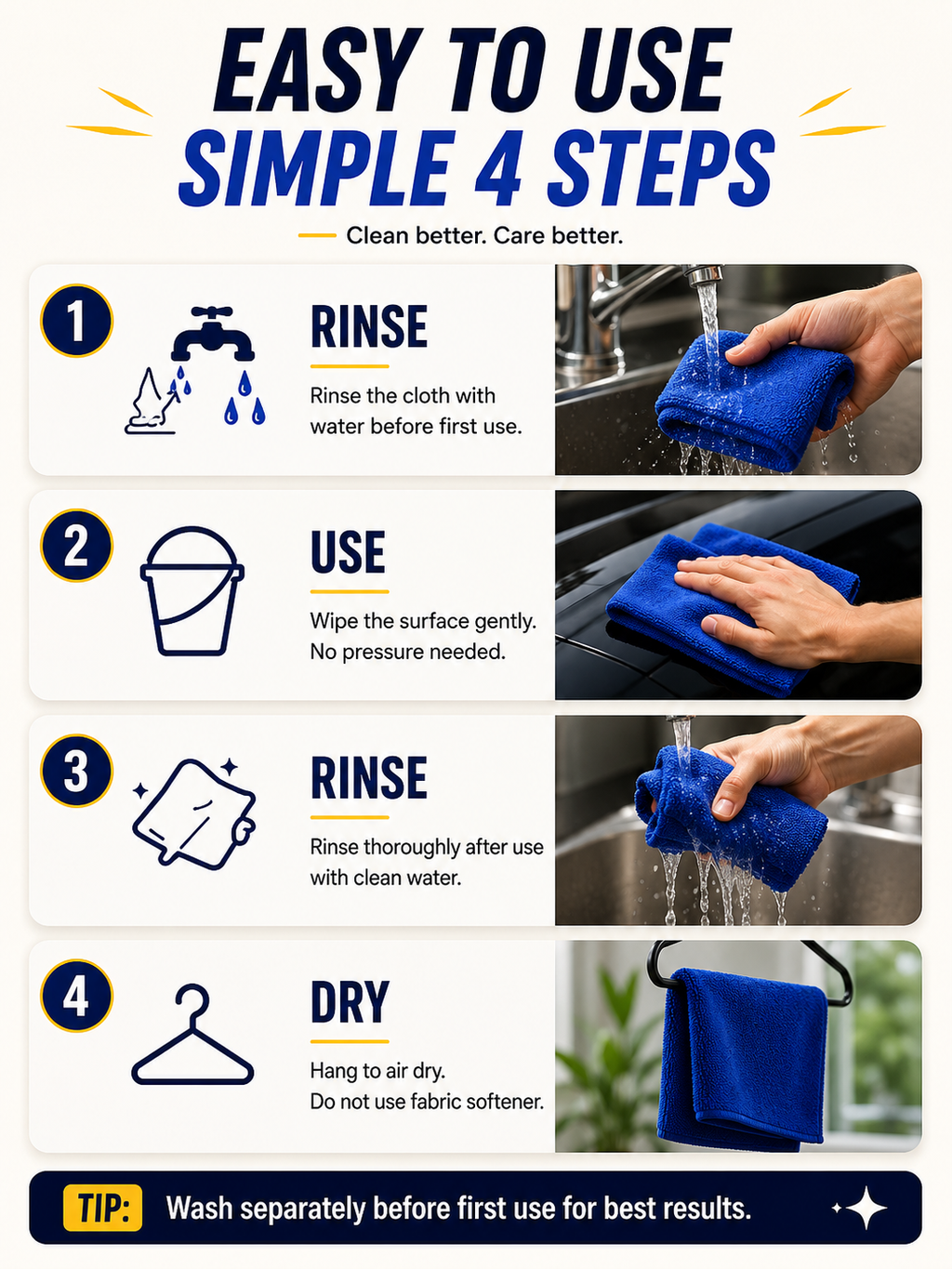 EASY TO USE
SIMPLE 4 STEPS

Clean better. Care better.

1

RINSE

Rinse the cloth with water before first use.

2

USE

Wipe the surface gently. No pressure needed.

3

RINSE

Rinse thoroughly after use with clean water.

4

DRY

Hang to air dry. Do not use fabric softener.

TIP: Wash separately before first use for best results.